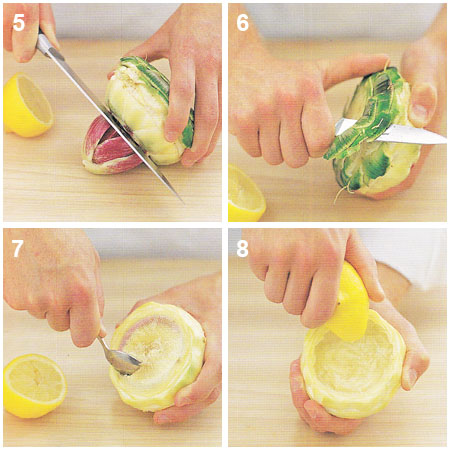 5

6

7

8